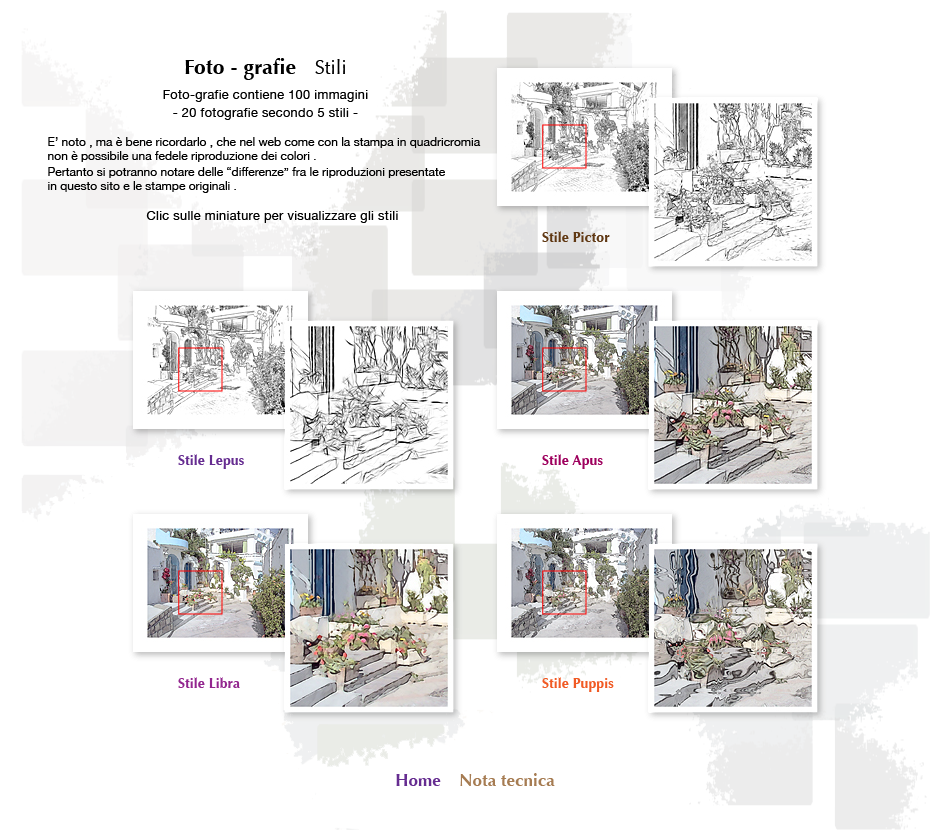 Foto - grafie Stili

Foto-grafie contiene 100 immagini
- 20 fotografie secondo 5 stili -

E' noto , ma è bene ricordarlo , che nel web come con la stampa in quadricromia non è possibile una fedele riproduzione dei colori .
Pertanto si potranno notare delle "differenze" fra le riproduzioni presentate in questo sito e le stampe originali .

Clic sulle miniature per visualizzare gli stili

Stile Pictor

Stile Lepus

Stile Apus

Stile Libra

Stile Puppis

Home Nota tecnica